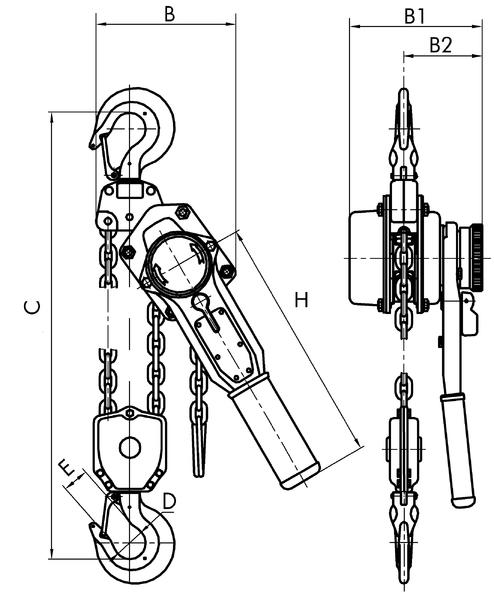 B
B1
B2
C
H
F
D