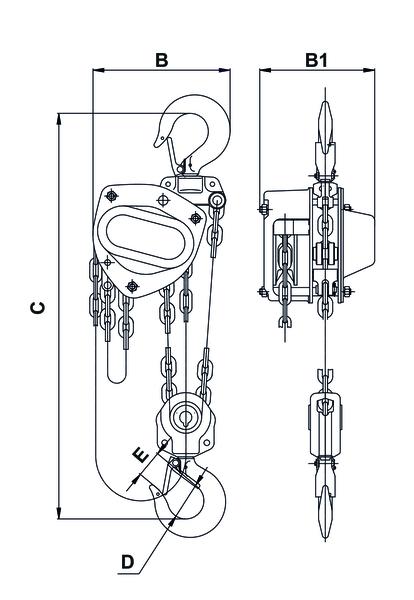 B
B1
C
E
D